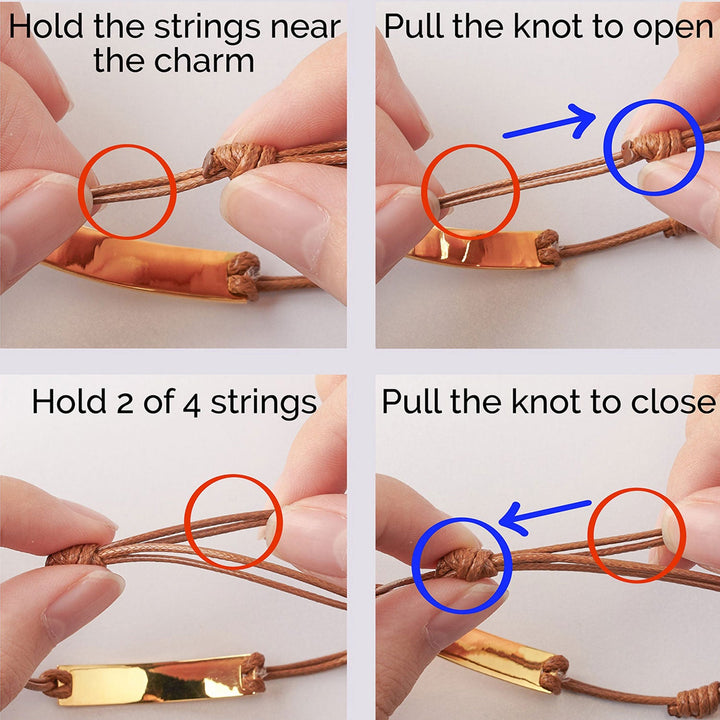 Hold the strings near the charm

Pull the knot to open

Hold 2 of 4 strings

Pull the knot to close